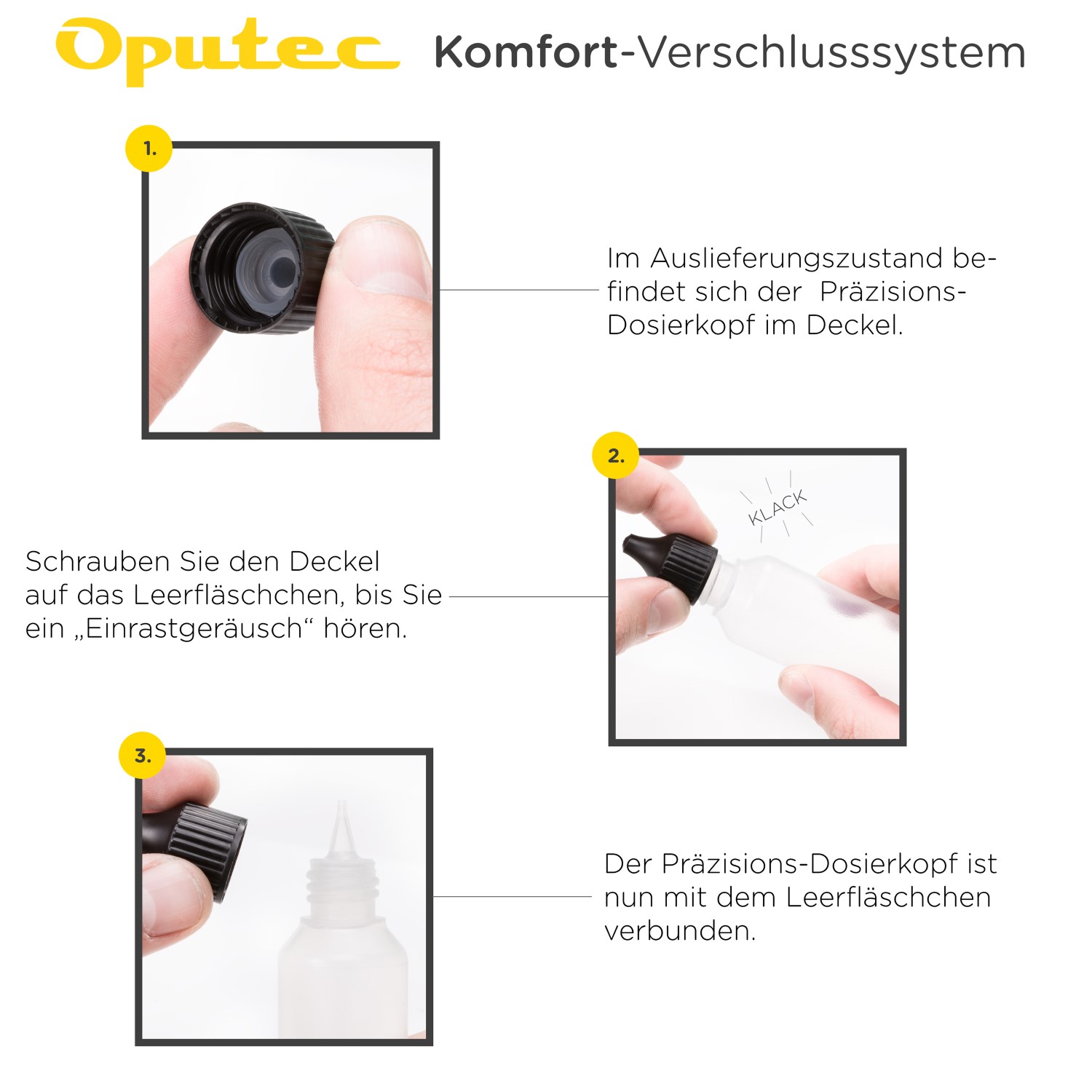 Oputec Komfort-Verschlusssystem

1.

Im Auslieferungszustand befindet sich der Präzisions-Dosierkopf im Deckel.

2.

KLACK

Schrauben Sie den Deckel auf das Leerfläschchen, bis Sie ein „Einrastgeräusch“ hören.

3.

Der Präzisions-Dosierkopf ist nun mit dem Leerfläschchen verbunden.